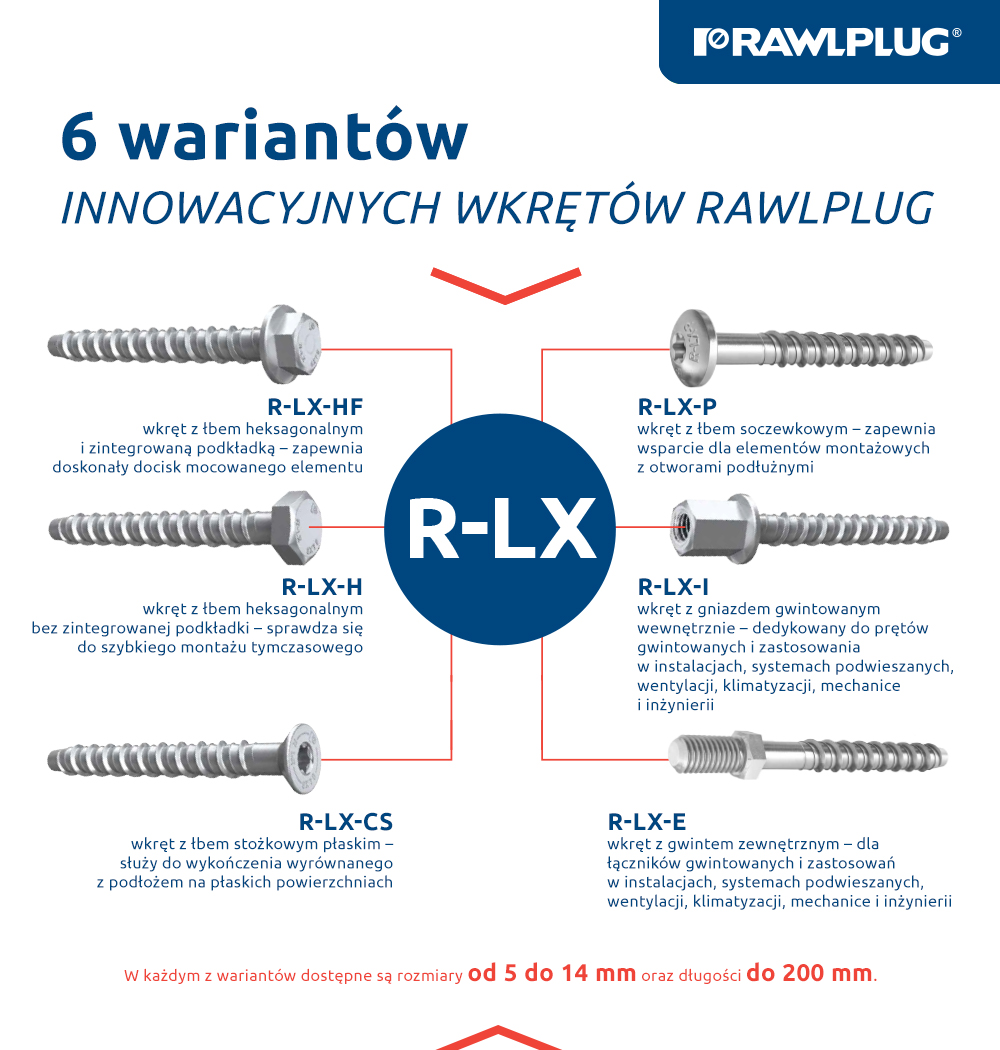 RAWLPLUG®

6 wariantów
INNOWACYJNYCH WKRĘTÓW RAWLPLUG

R-LX

R-LX-HF
wkręt z łbem heksagonalnym i zintegrowaną podkładką – zapewnia doskonały docisk mocowanego elementu

R-LX-H
wkręt z łbem heksagonalnym bez zintegrowanej podkładki – sprawdza się do szybkiego montażu tymczasowego

R-LX-CS
wkręt z łbem stożkowym płaskim – służy do wykończenia wyrównanego z podłożem na płaskich powierzchniach

R-LX-P
wkręt z łbem soczewkowym – zapewnia wsparcie dla elementów montażowych z otworami podłużnymi

R-LX-I
wkręt z gniazdem gwintowanym wewnętrznie – dedykowany do prętów gwintowanych i zastosowania w instalacjach, systemach podwieszanych, wentylacji, klimatyzacji, mechanice i inżynierii

R-LX-E
wkręt z gwintem zewnętrznym – dla łączników gwintowanych i zastosowań w instalacjach, systemach podwieszanych, wentylacji, klimatyzacji, mechanice i inżynierii

W każdym z wariantów dostępne są rozmiary od 5 do 14 mm oraz długości do 200 mm.